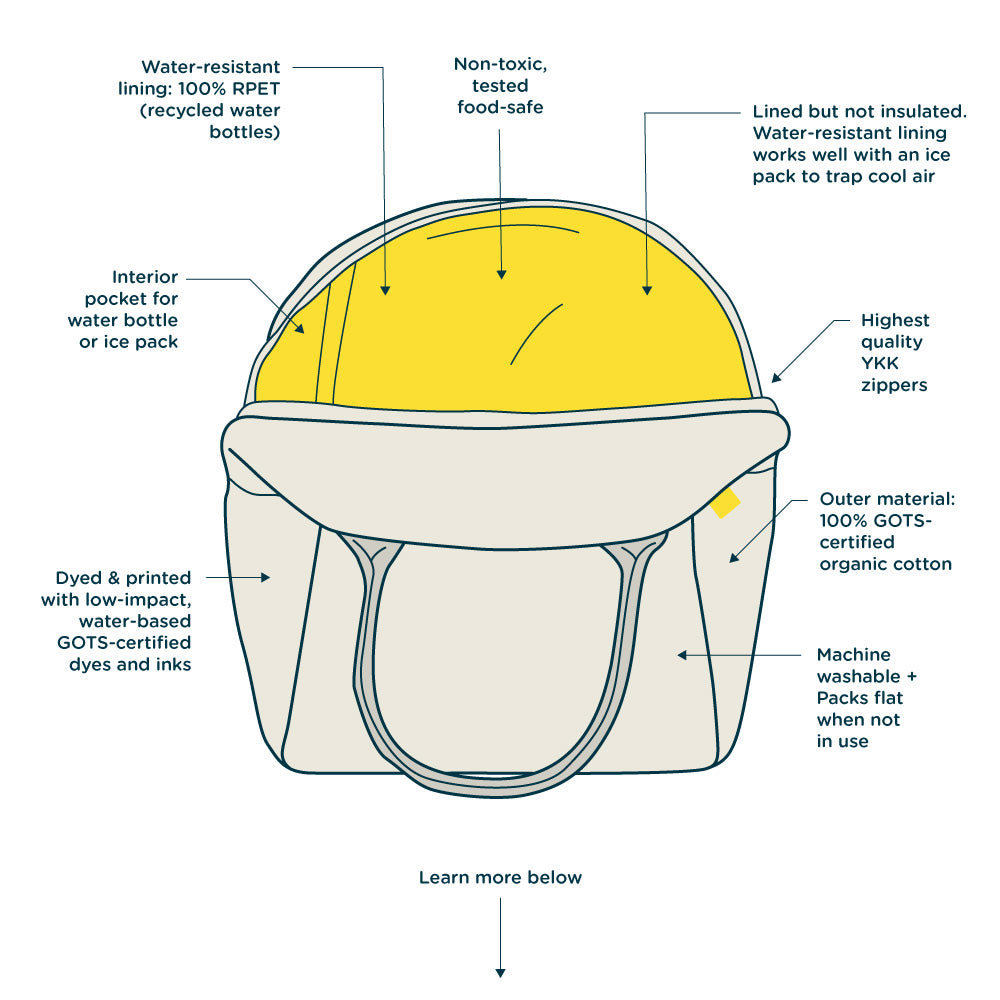 Water-resistant lining: 100% RPET (recycled water bottles)

Non-toxic, tested food-safe

Lined but not insulated. Water-resistant lining works well with an ice pack to trap cool air

Interior pocket for water bottle or ice pack

Highest quality YKK zippers

Outer material: 100% GOTS-certified organic cotton

Dyed & printed with low-impact, water-based GOTS-certified dyes and inks

Machine washable + Packs flat when not in use

Learn more below